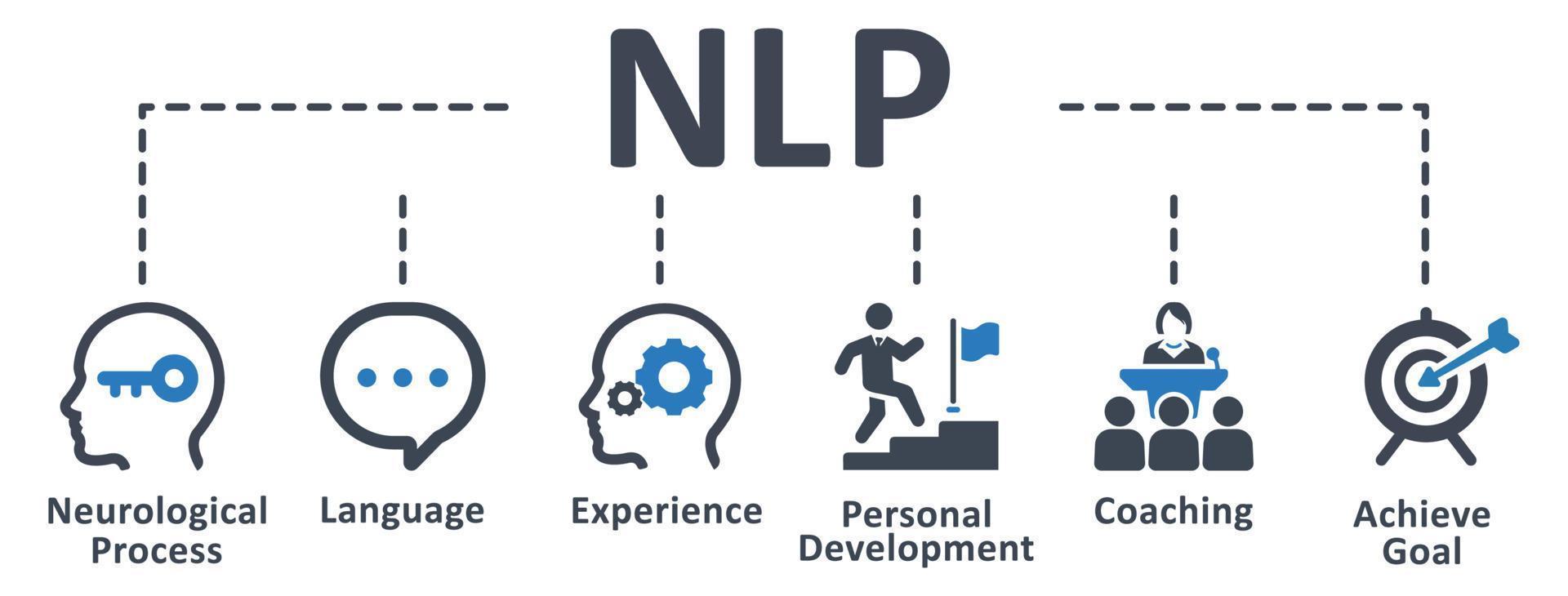 NLP

Neurological Process

Language

Experience

Personal Development

Coaching

Achieve Goal